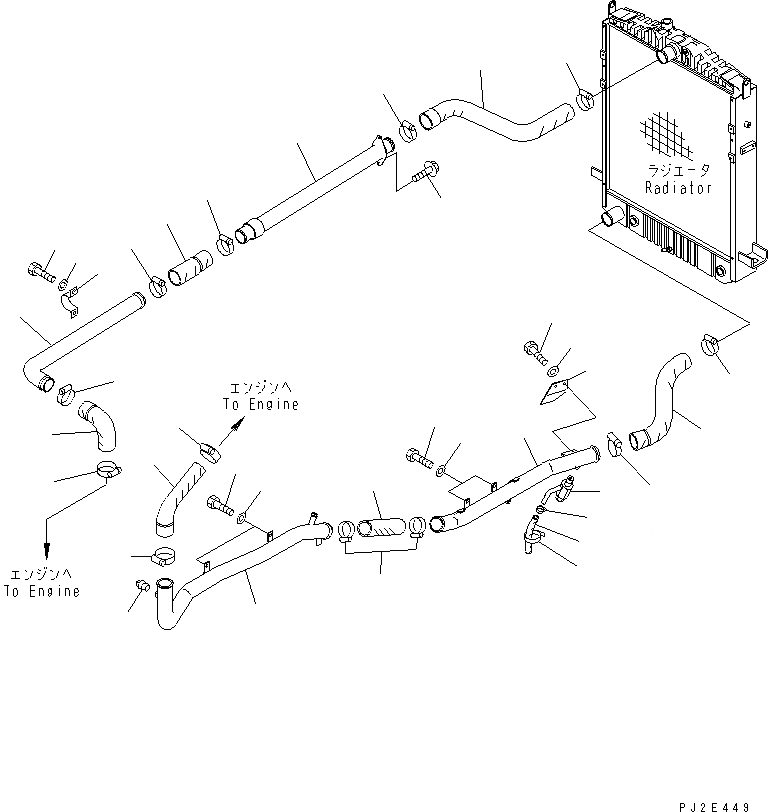 ラジエータ
Radiator

エンジンへ
To Engine

エンジンへ
To Engine

PJ2E449