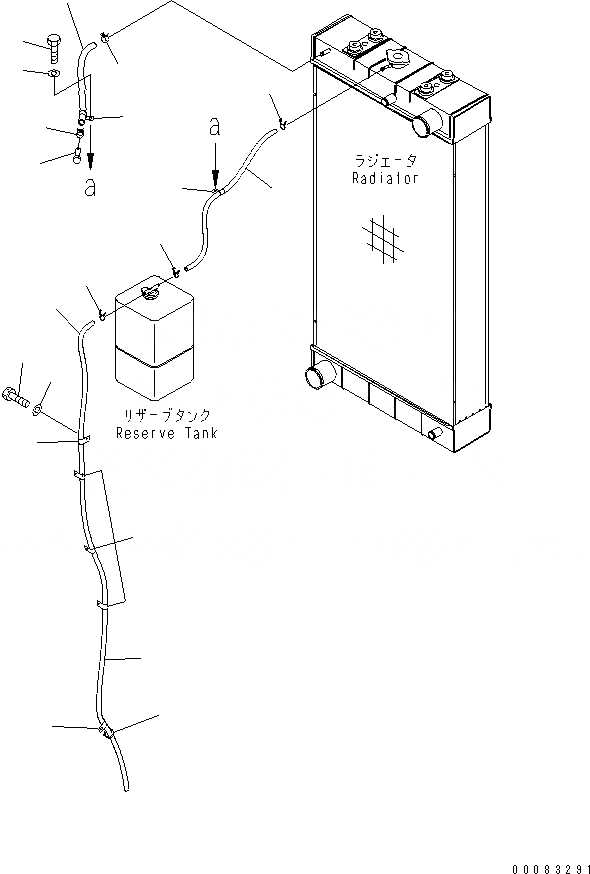 a

a

ラジエータ
Radiator

リザーブタンク
Reserve Tank

00083291