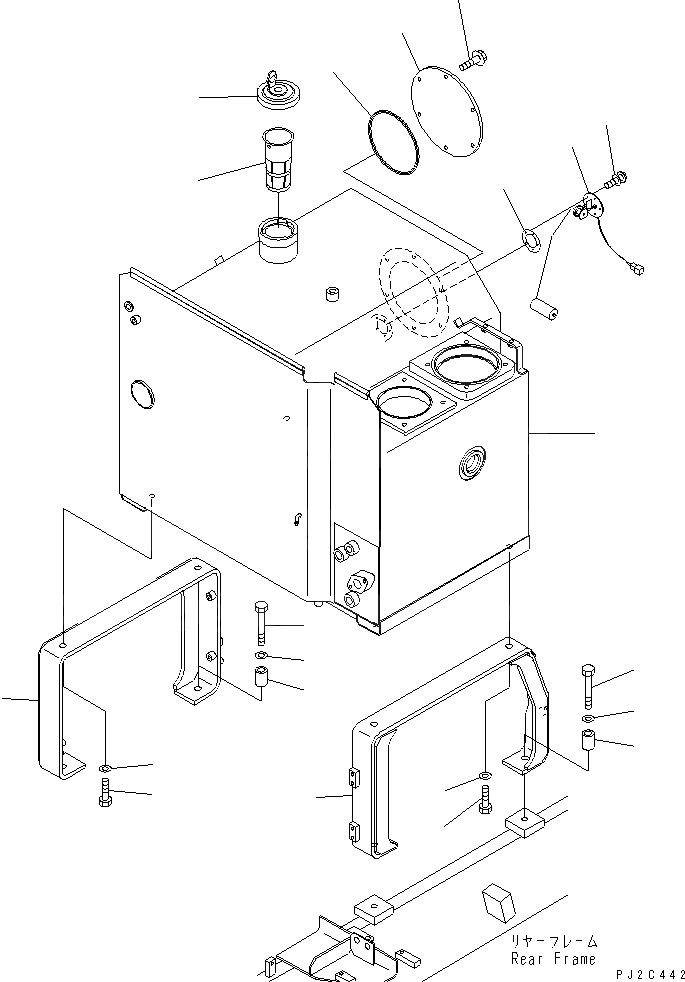 リヤーフレーム
Rear Frame

PJ2C442