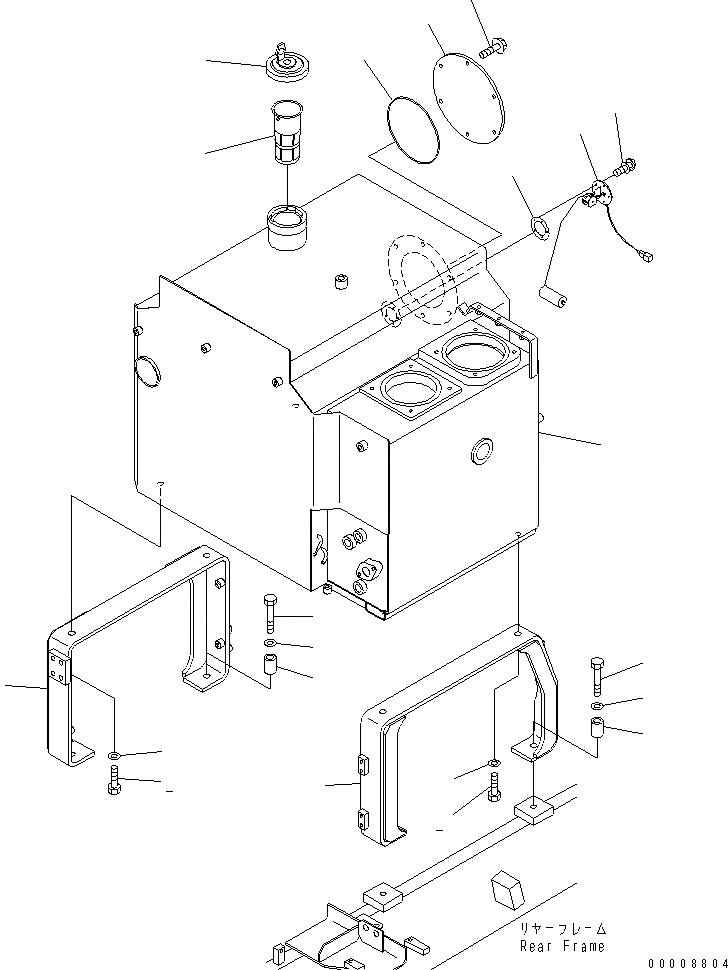 リヤーフレーム
Rear Frame

00008804