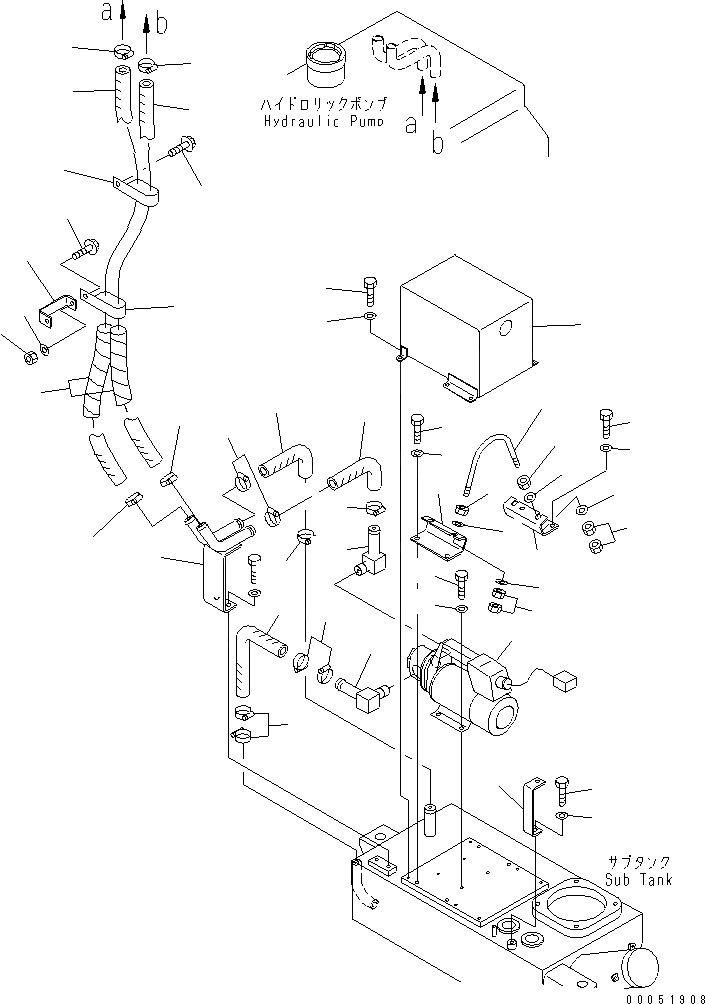 a
b
ハイドロリックポンプ
Hydraulic Pump
a
b
サブタンク
Sub Tank
00051908