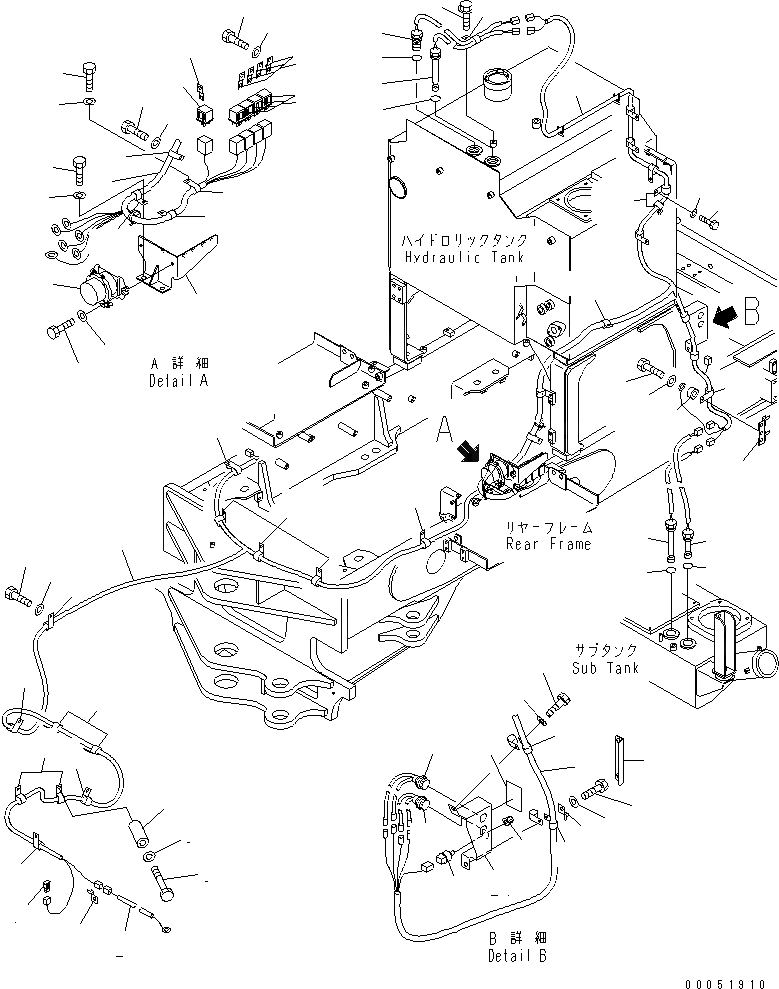 ハイドロリックタンク
Hydraulic Tank

B

A 詳細
Detail A

A

リヤーフレーム
Rear Frame

サブタンク
Sub Tank

B 詳細
Detail B

00051910