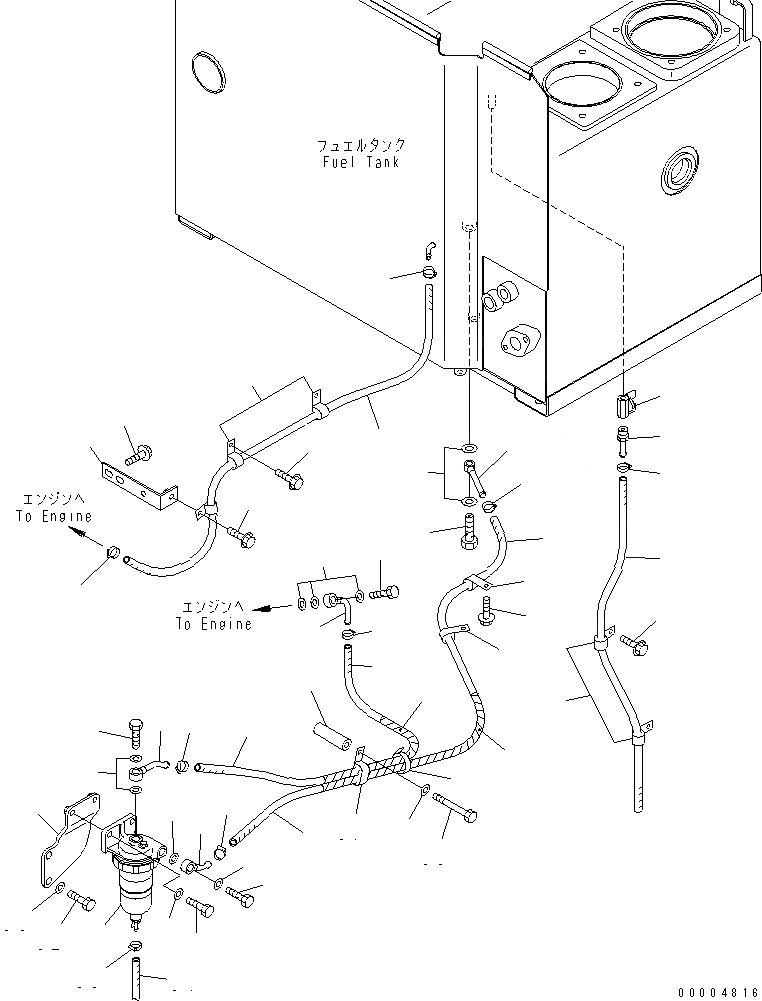 フュエルタンク
Fuel Tank

エンジンへ
To Engine

エンジンへ
To Engine

00004816