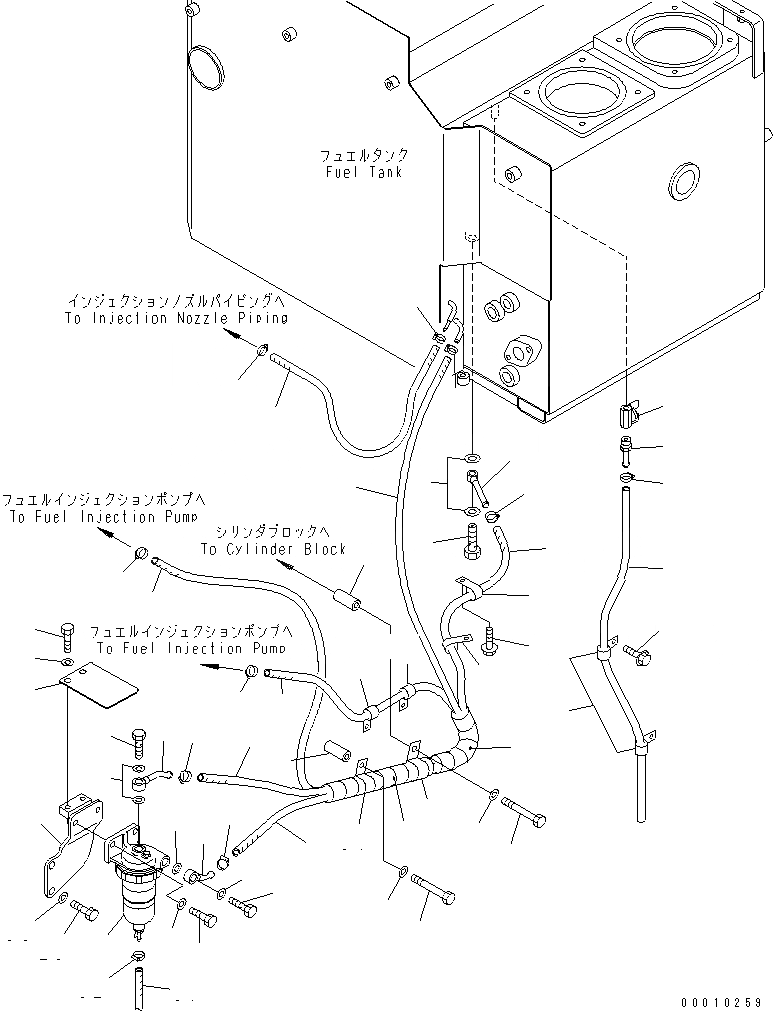 フュエルタンク
Fuel Tank

インジェクションノズルパイピングへ
To Injection Nozzle Piping

フュエルインジェクションポンプへ
To Fuel Injection Pump

シリンダブロックへ
To Cylinder Block

フュエルインジェクションポンプへ
To Fuel Injection Pump

00010259