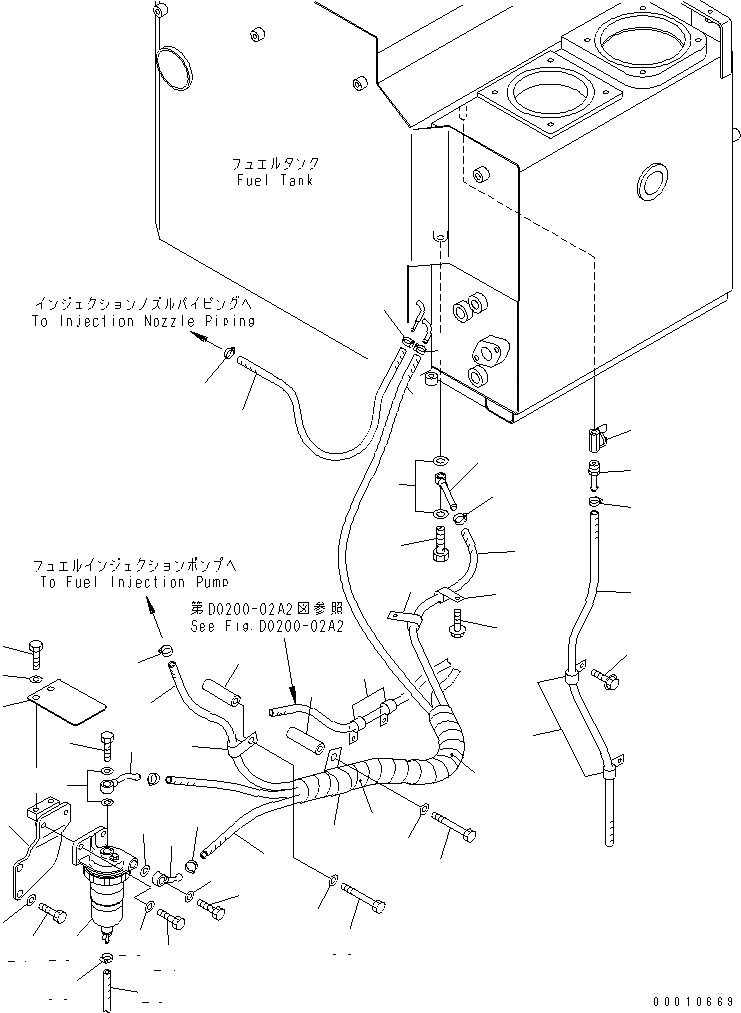 フュエルタンク
Fuel Tank

インジェクションノズルパイピングへ
To Injection Nozzle Piping

フュエルインジェクションポンプへ
To Fuel Injection Pump

第D0200-02A2図参照
See Fig.D0200-02A2

00010669