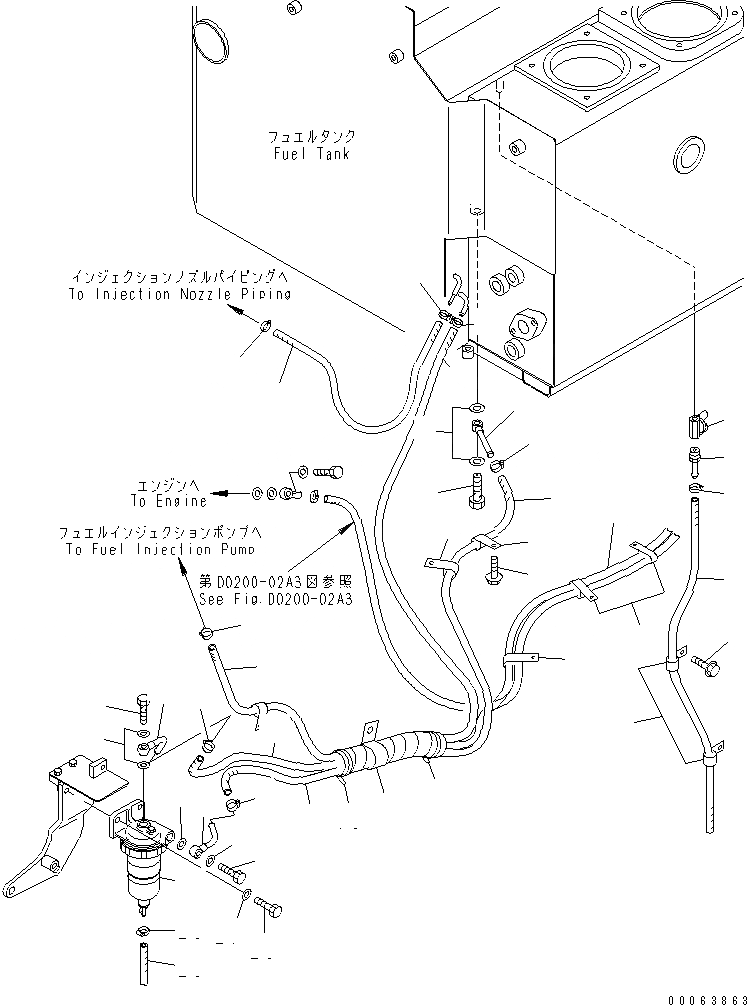 フュエルタンク
Fuel Tank

インジェクションノズルパイピングへ
To Injection Nozzle Piping

エンジンへ
To Engine

フュエルインジェクションポンプへ
To Fuel Injection Pump

第D0200-02A3図参照
See Fig.D0200-02A3

00063863