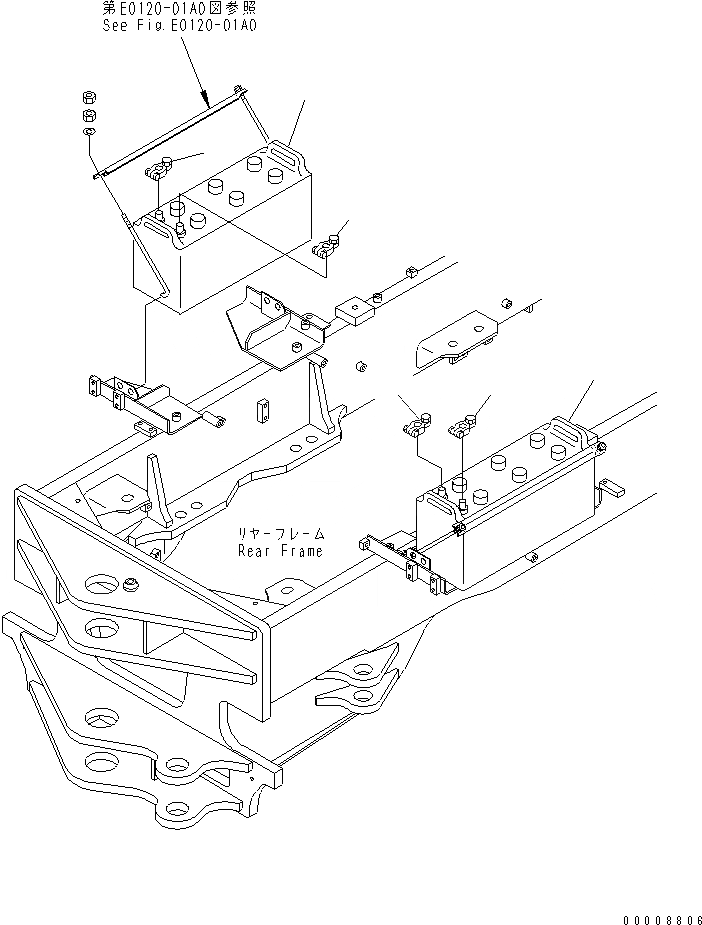 第E0120-01A0図参照
See Fig.E0120-01A0

リヤーフレーム
Rear Frame

00008806