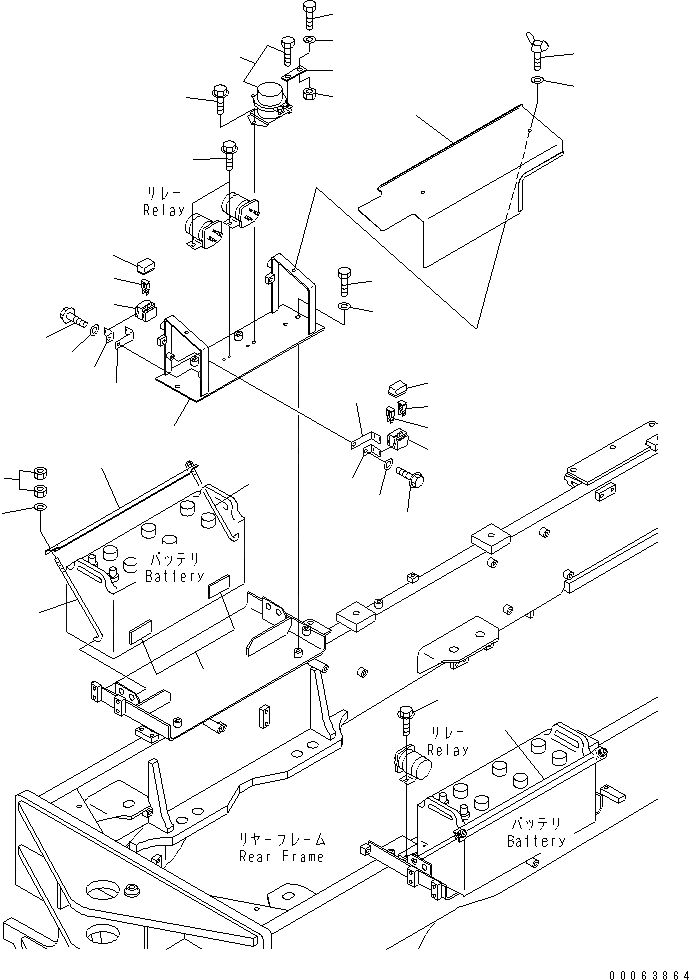 リレー
Relay

バッテリ
Battery

リレー
Relay

リヤーフレーム
Rear Frame

バッテリ
Battery

00063864