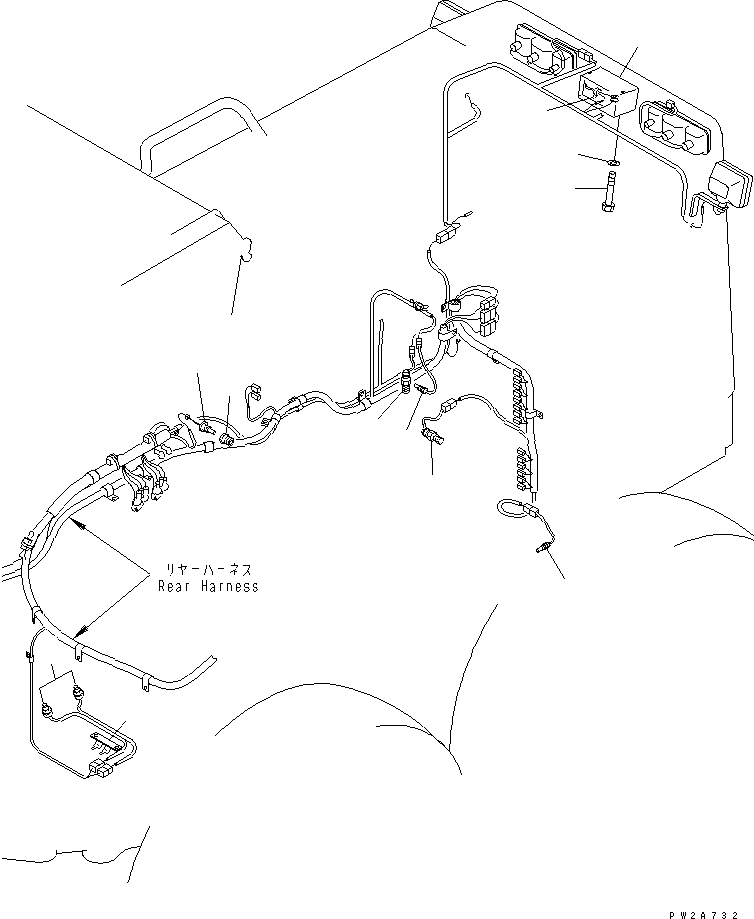 リヤーハーネス
Rear Harness

PW2A732