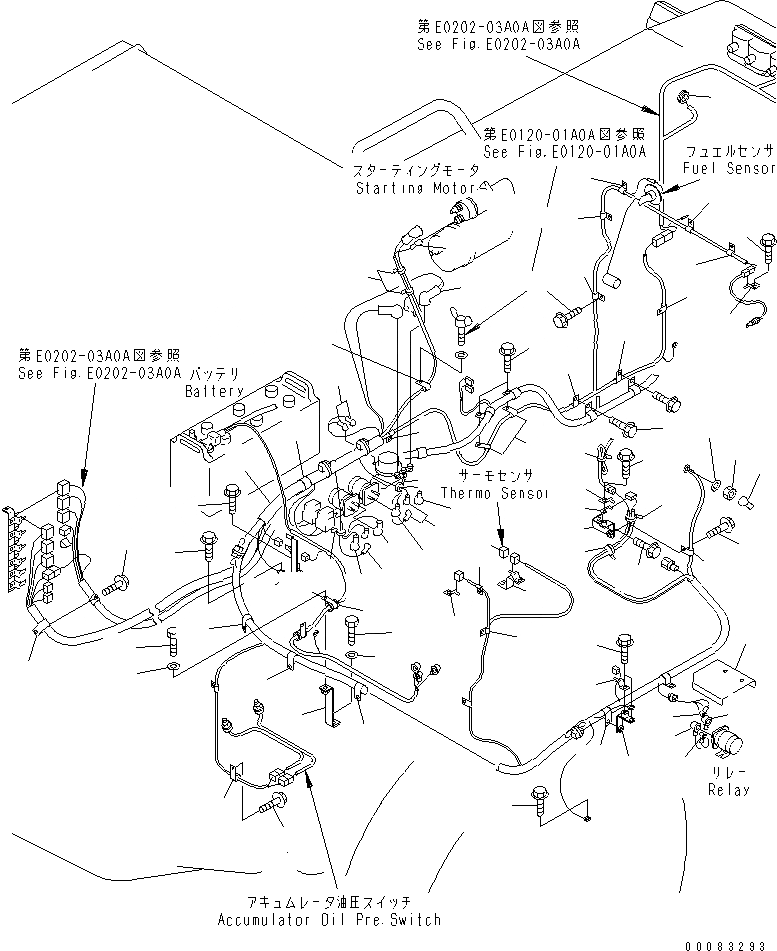 第E0202-03A0A図参照
See Fig.E0202-03A0A

第E0120-01A0A図参照
See Fig.E0120-01A0A

フュエルセンサ
Fuel Sensor

スターティングモータ
Starting Motor

第E0202-03A0A図参照
See Fig.E0202-03A0A

バッテリ
Battery

サーモセンサ
Thermo Sensor

リレー
Relay

アキュムレータ油圧スイッチ
Accumulator Oil Pre.Switch

00083293