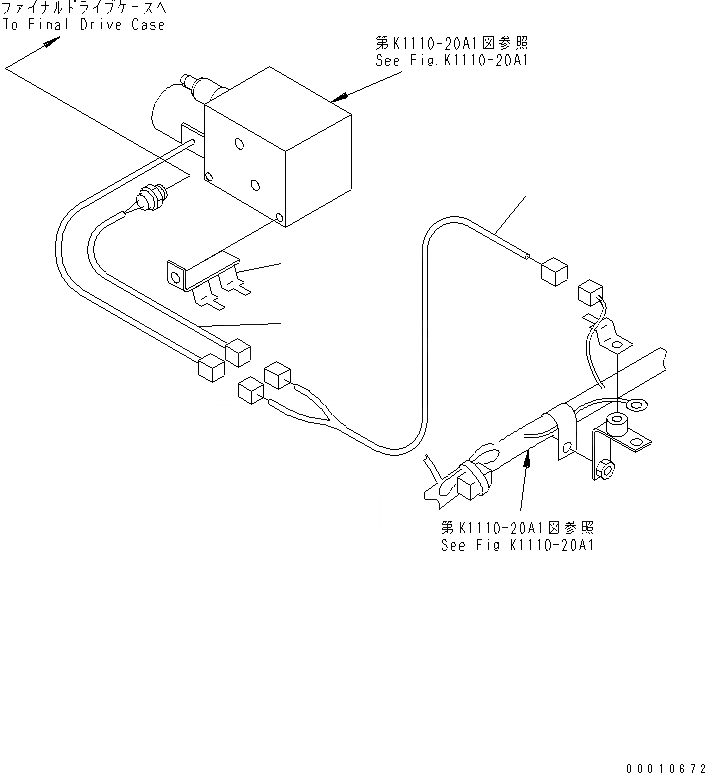 ファイナルドライブケースへ
To Final Drive Case

第K1110-20A1図参照
See Fig.K1110-20A1

第K1110-20A1図参照
See Fig K1110-20A1

00010672