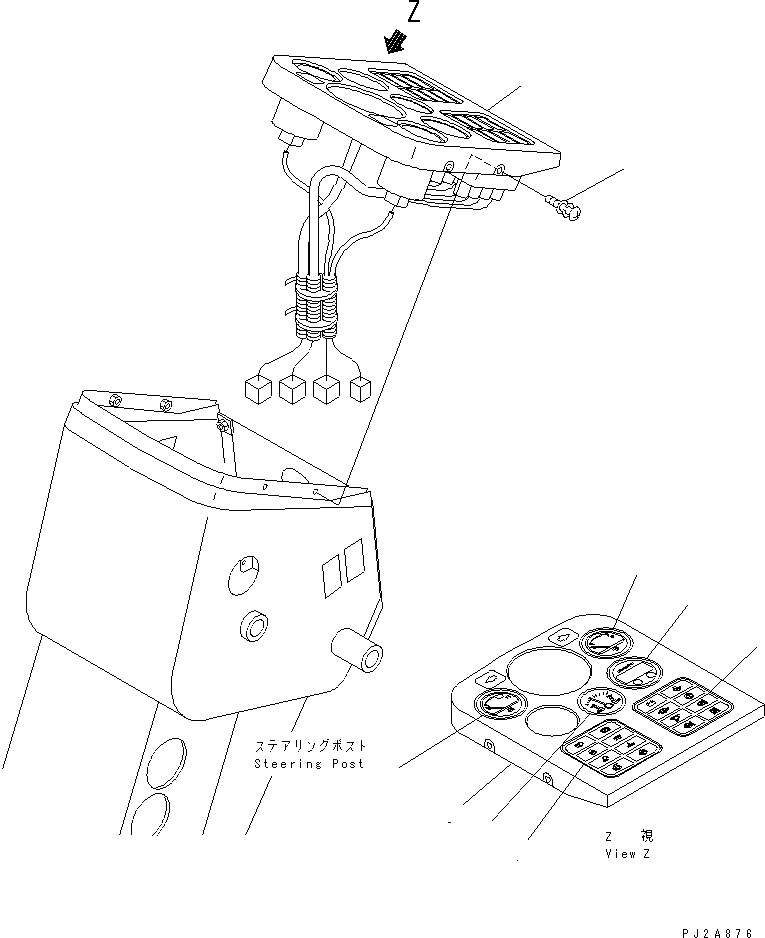 Z

ステアリングポスト
Steering Post

Z 視
View Z

PJ2A876