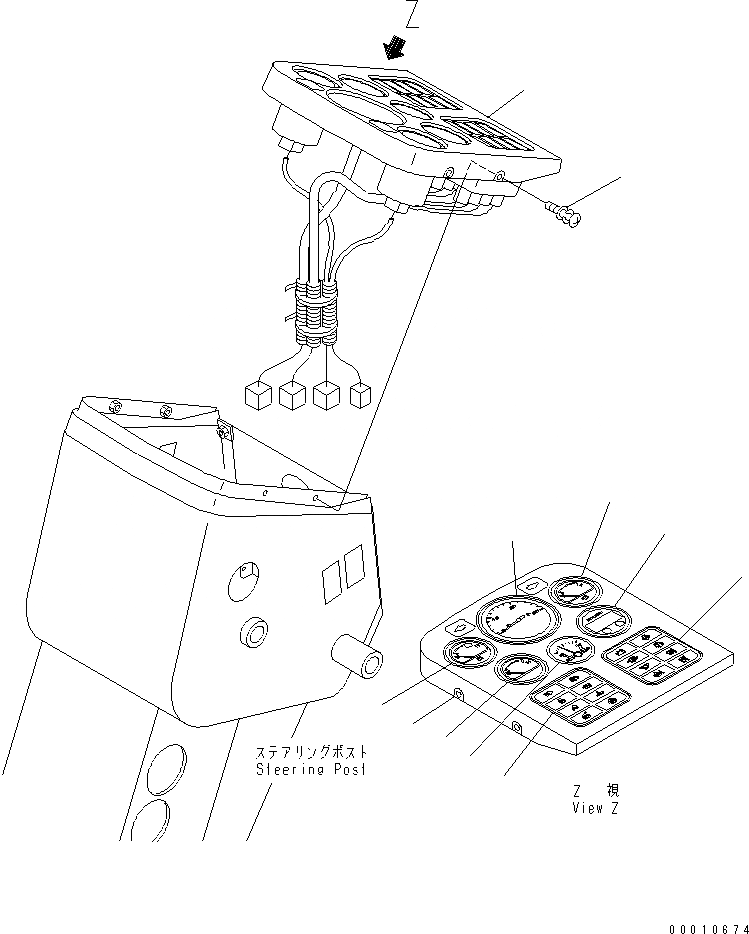 Z

ステアリングポスト
Steering Post

Z 視
View Z

00010674