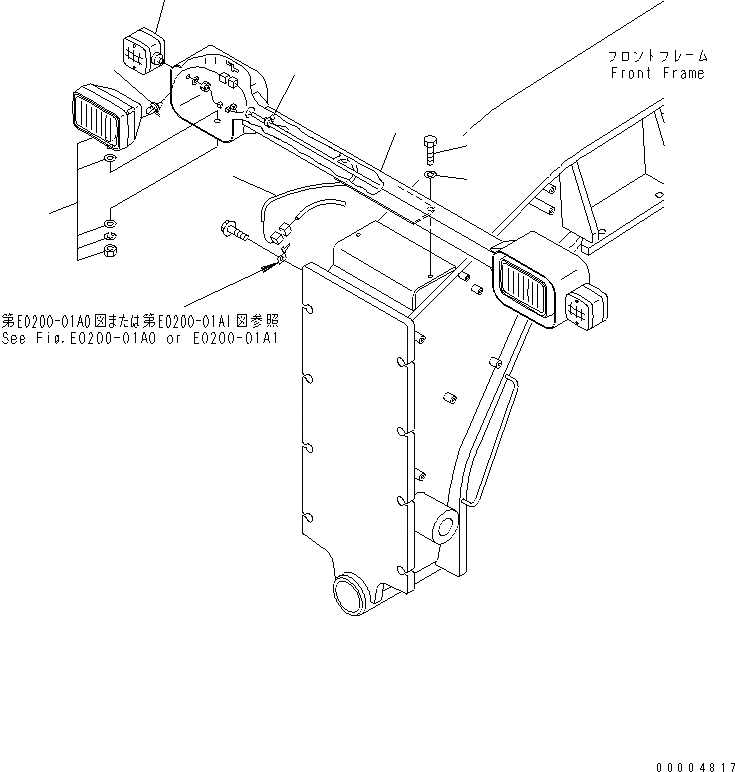 フロントフレーム
Front Frame

第E0200-01A0図または第E0200-01A1図参照
See Fig.E0200-01A0 or E0200-01A1

00004817