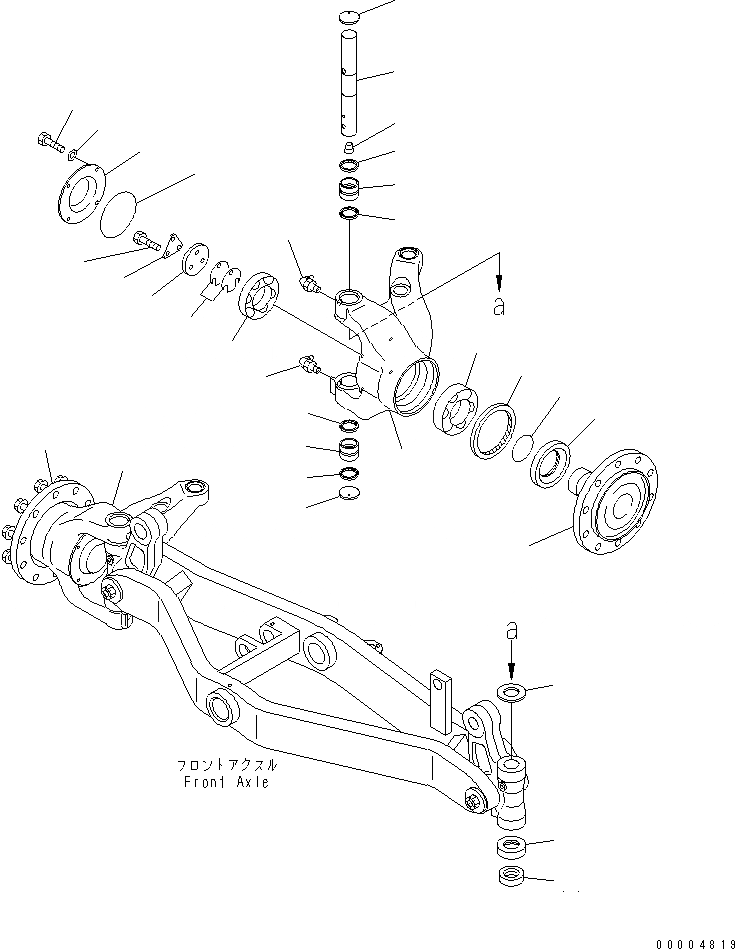 a

a

フロントアクスル
Front Axle

00004819