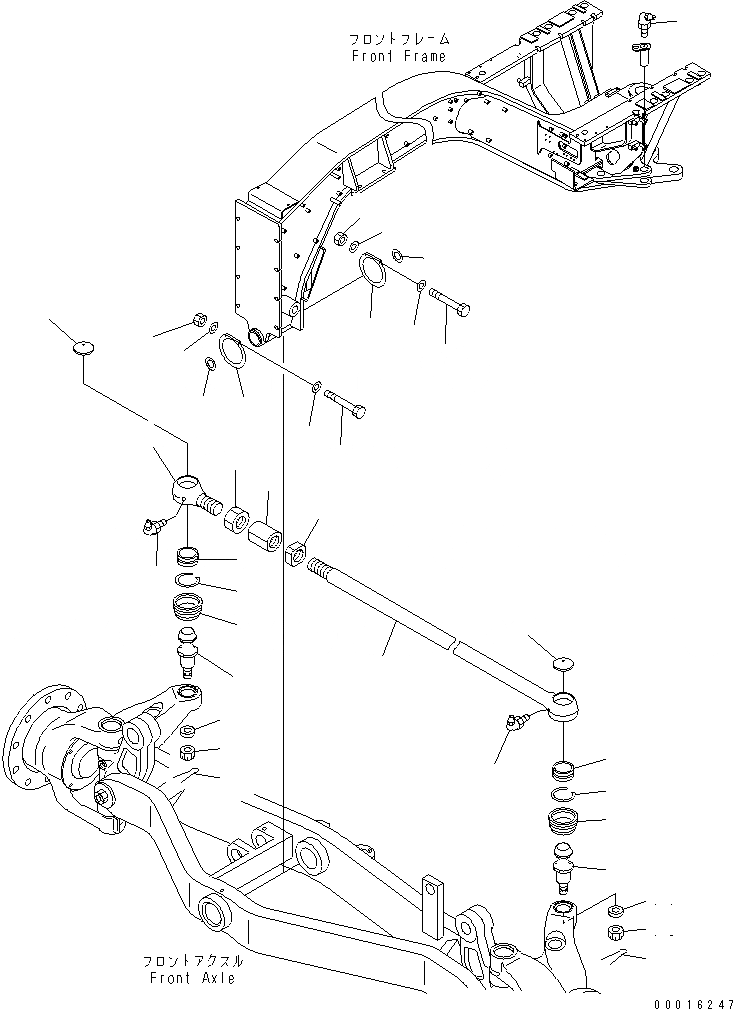 フロントフレーム
Front Frame

フロントアクスル
Front Axle

00016247