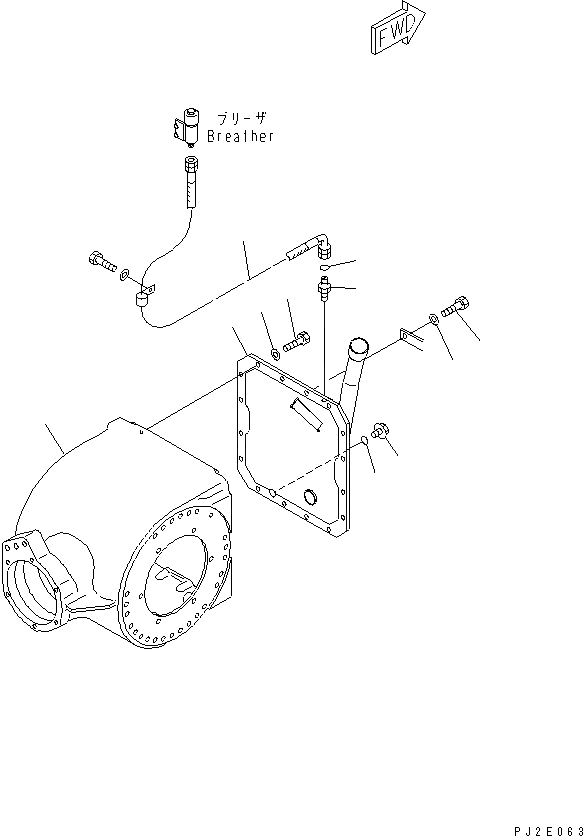 FWD

ブリーザ
Breather

PJ2E063