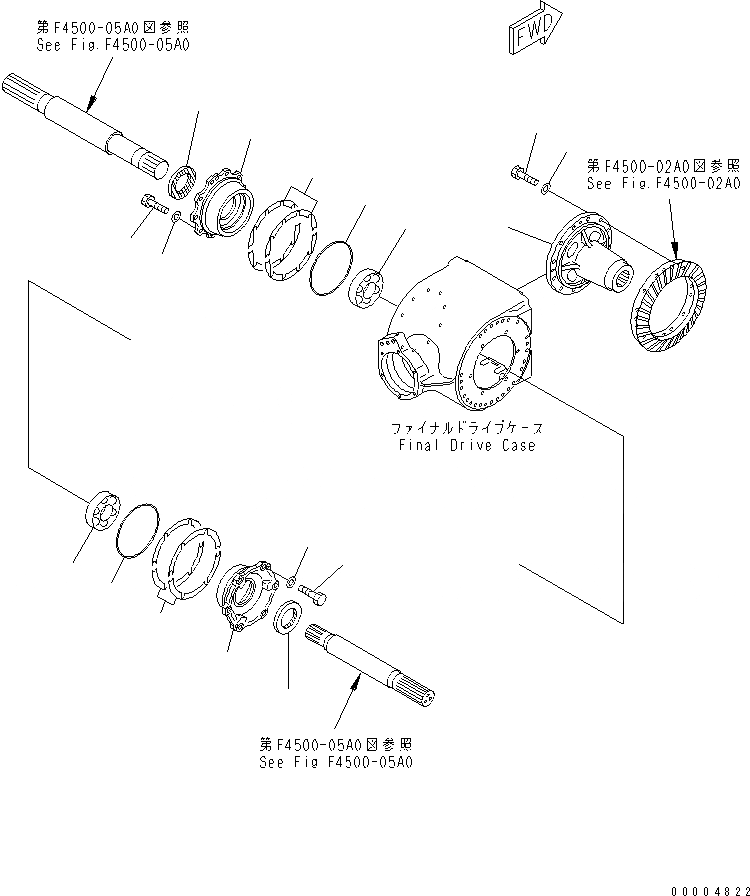 第F4500-05A0図参照
See Fig.F4500-05A0

FWD

第F4500-02A0図参照
See Fig.F4500-02A0

ファイナルドライブケース
Final Drive Case

第F4500-05A0図参照
See Fig F4500-05A0

00004822