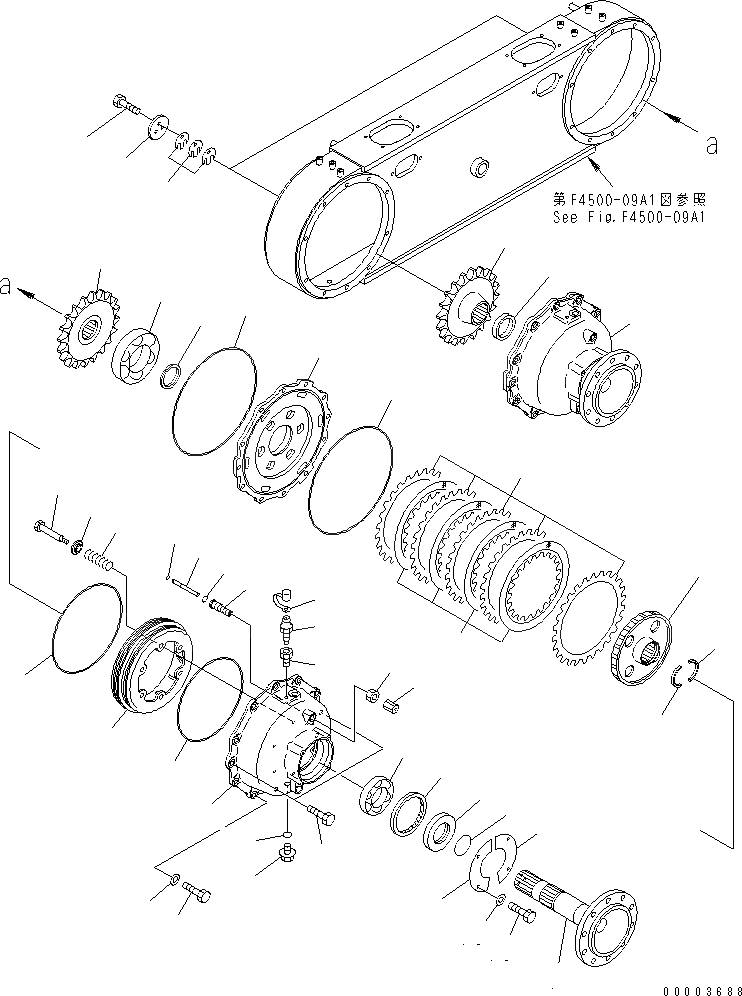 a

第F4500-09A1図参照
See Fig.F4500-09A1

a

00003688