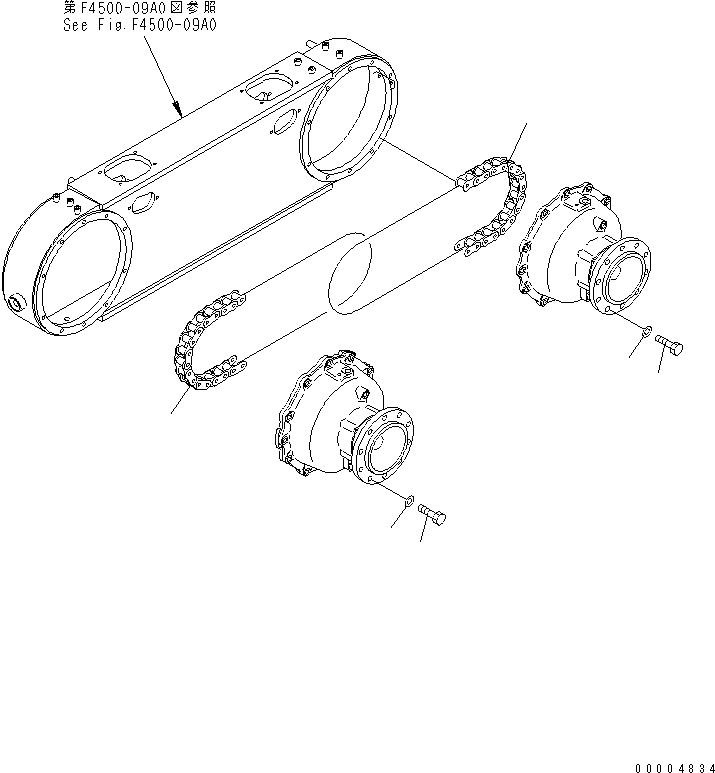 第F4500-09A0図参照
See Fig.F4500-09A0

00004834