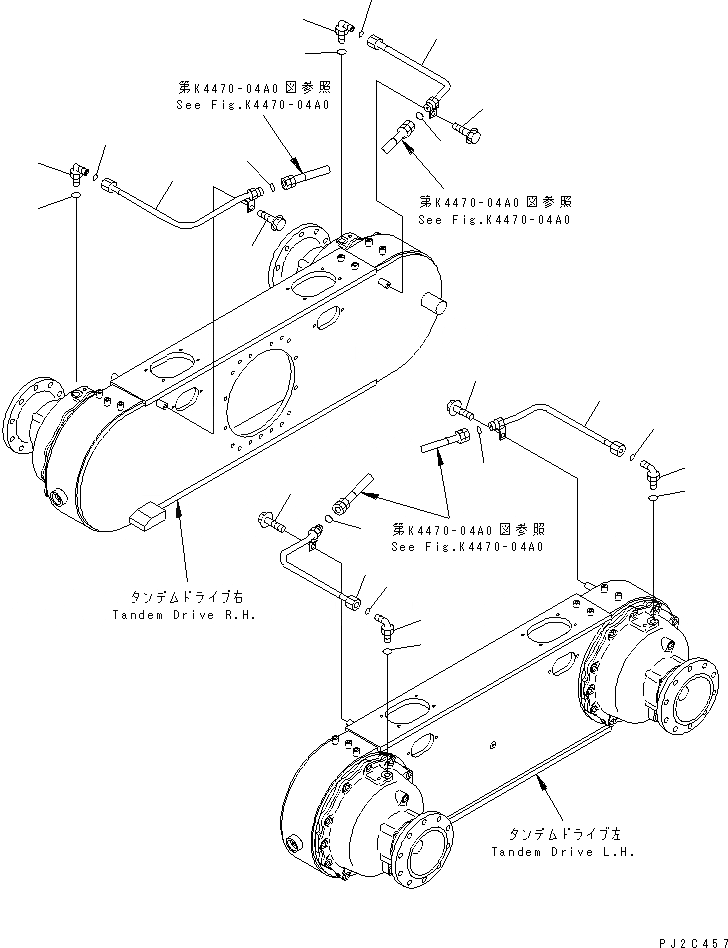 第K4470-04A0図参照
See Fig.K4470-04A0

第K4470-04A0図参照
See Fig.K4470-04A0

第K4470-04A0図参照
See Fig.K4470-04A0

タンデムドライブ右
Tandem Drive R.H.

タンデムドライブ左
Tandem Drive L.H.

PJ2C457