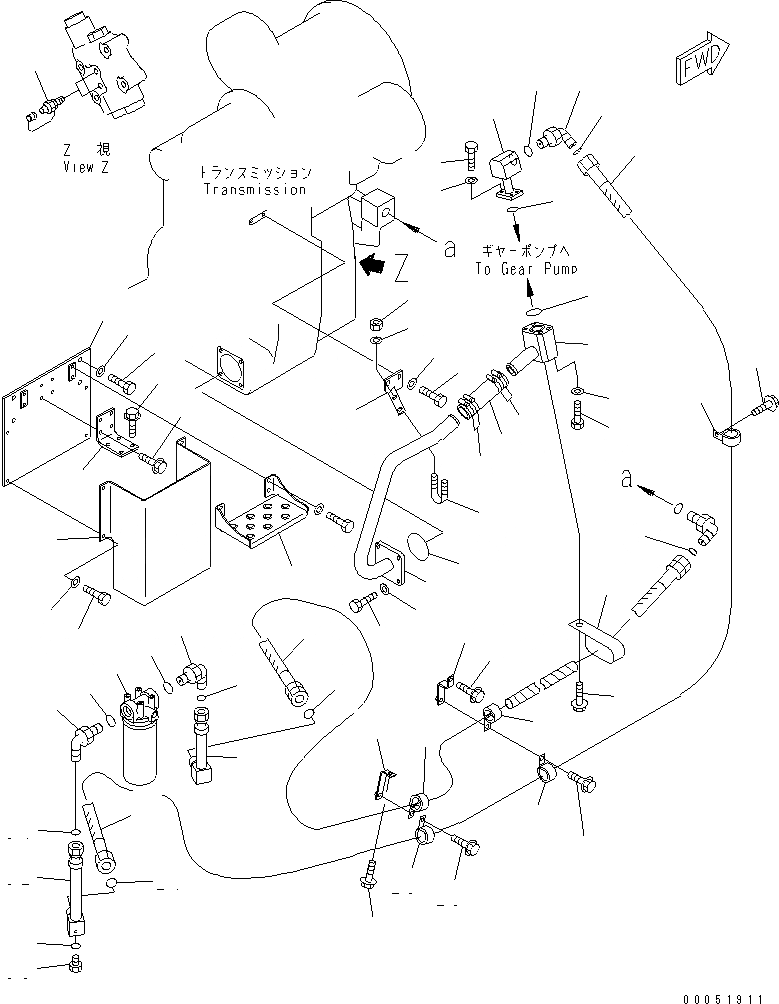 FWD

Z 視
View Z

トランスミッション
Transmission

a

Z

ギヤーポンプへ
To Gear Pump

a

00051911