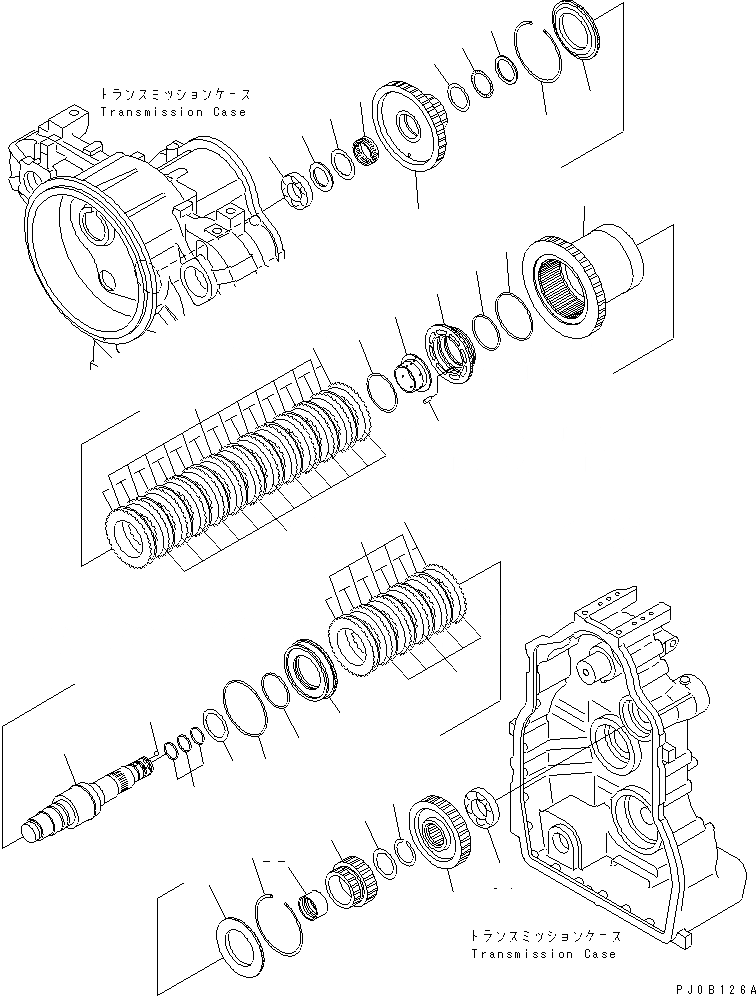 トランスミッションケース
Transmission Case

トランスミッションケース
Transmission Case

PJ0B126A