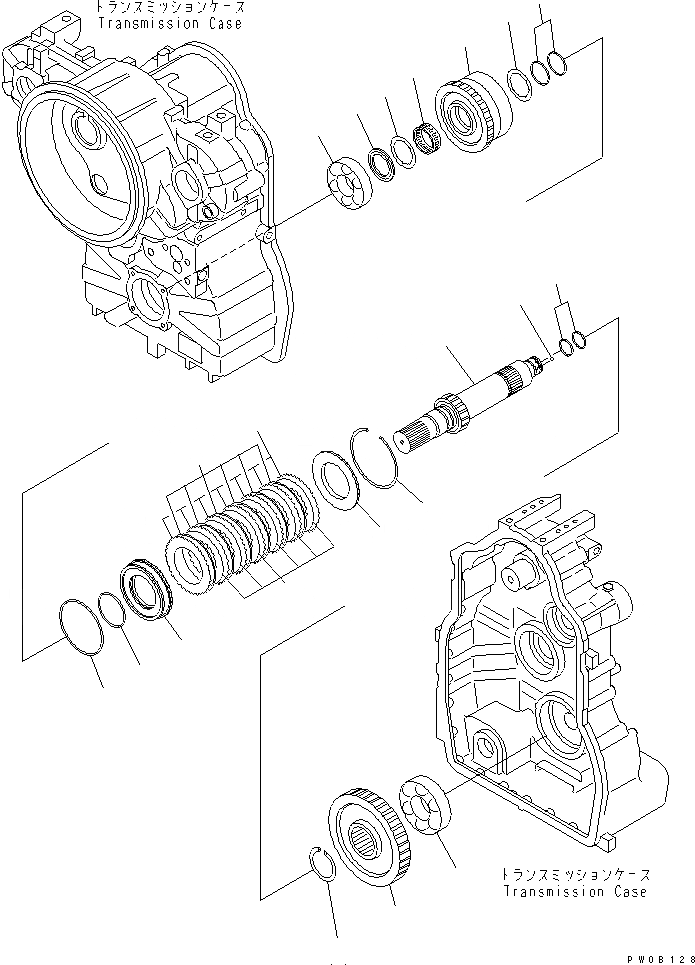 トランスミッションケース
Transmission Case

トランスミッションケース
Transmission Case

PW08128