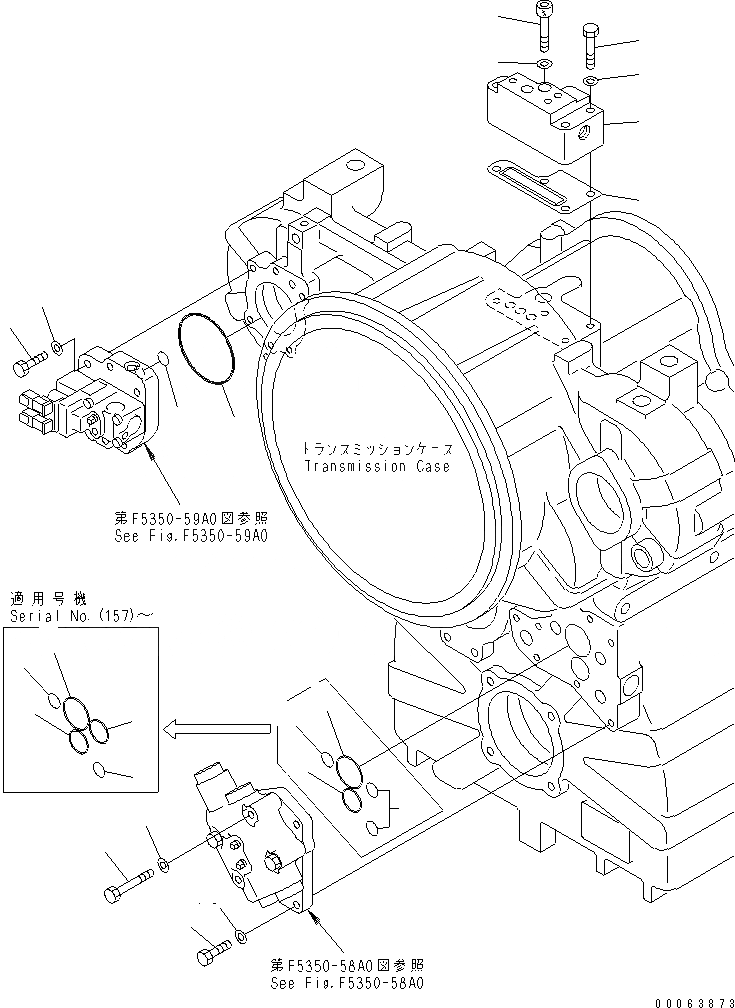 トランスミッションケース
Transmission Case

第F5350-59A0図参照
See Fig.F5350-59A0

適用号機
Serial No.(157)～

第F5350-58A0図参照
See Fig.F5350-58A0

00063873