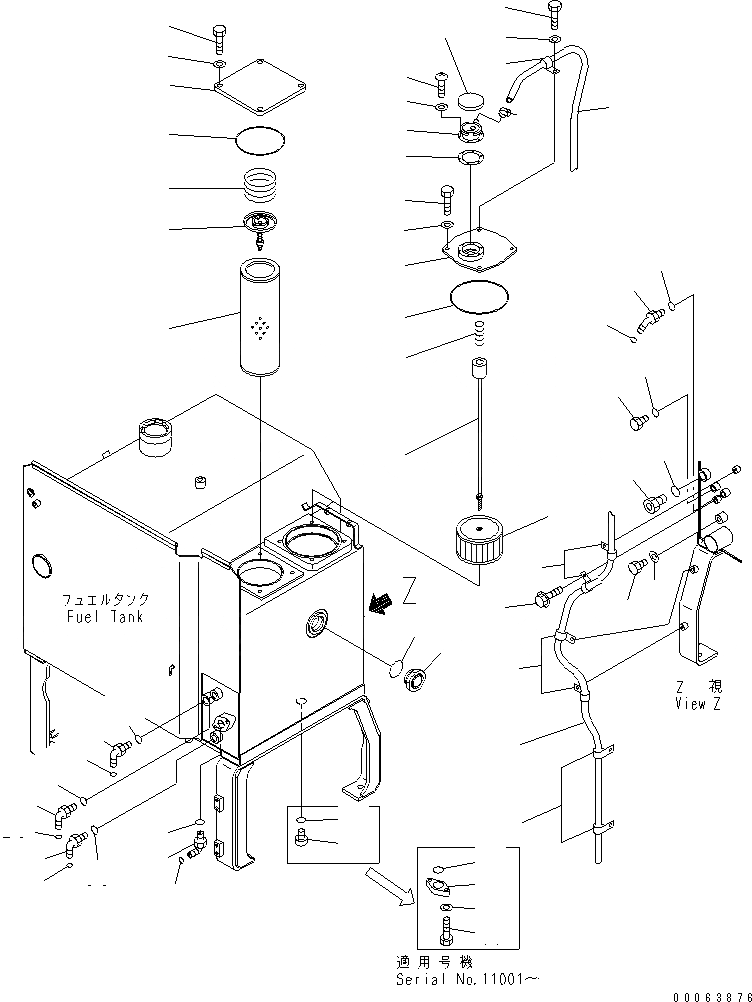 フュエルタンク
Fuel Tank

Z

Z 視
View Z

適用号機
Serial No.11001～

00063876