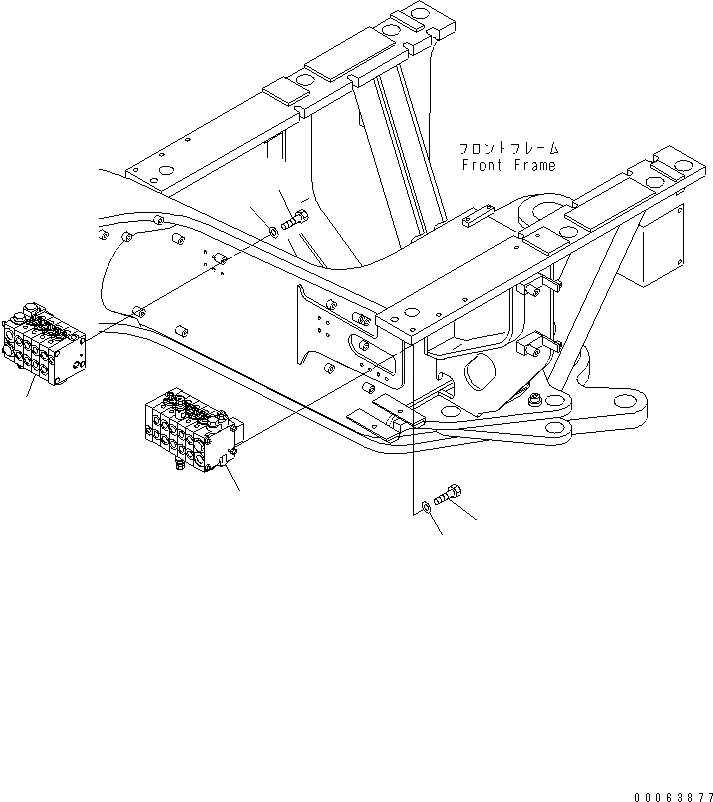 フロントフレーム
Front Frame

00063877