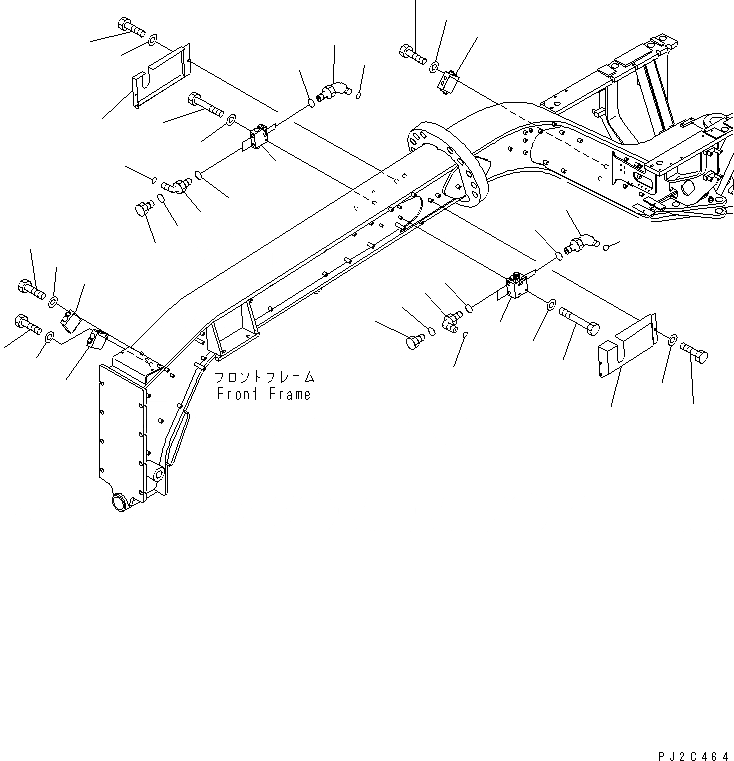 フロントフレーム
Front Frame

PJ2C464