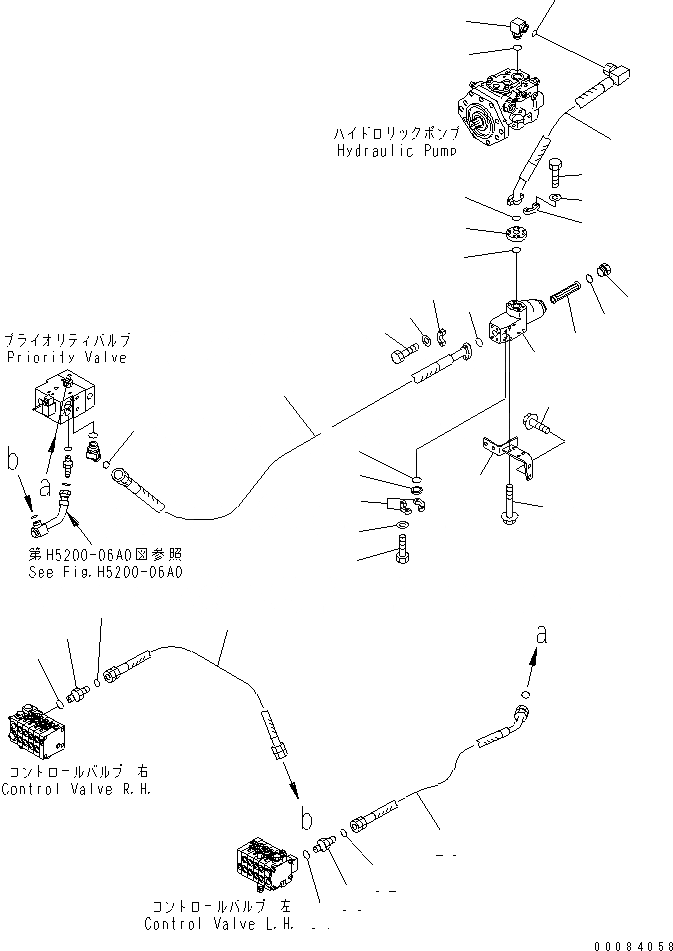 ハイドロリックポンプ
Hydraulic Pump

プライオリティバルブ
Priority Valve

b

a

第H5200-06A0図参照
See Fig.H5200-06A0

a

コントロールバルブ 右
Control Valve R.H.

b

コントロールバルブ 左
Control Valve L.H.

00084058