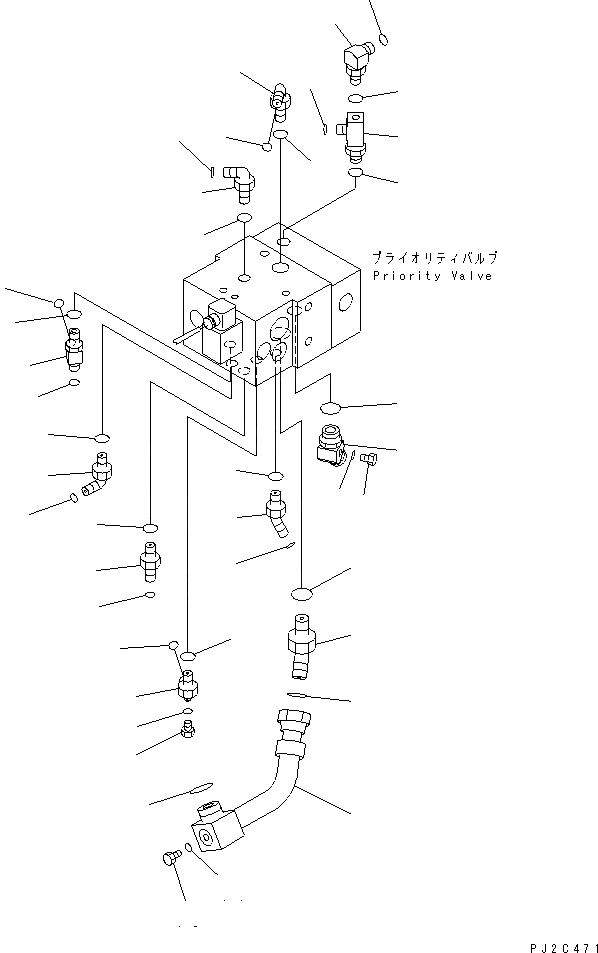 プライオリティバルブ
Priority Valve

PJ2C471