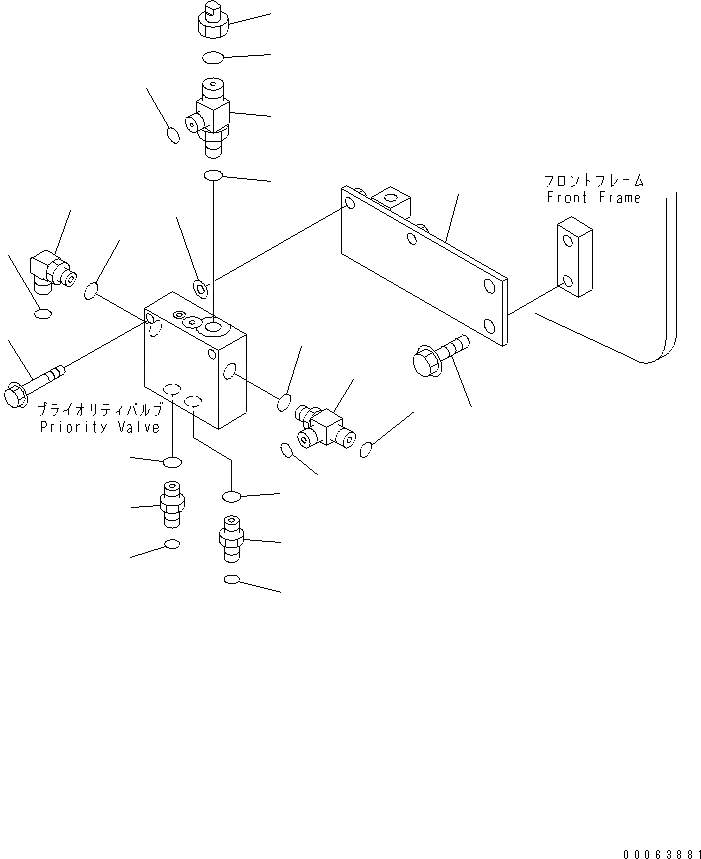 フロントフレーム
Front Frame

プライオリティバルブ
Priority Valve

00063881