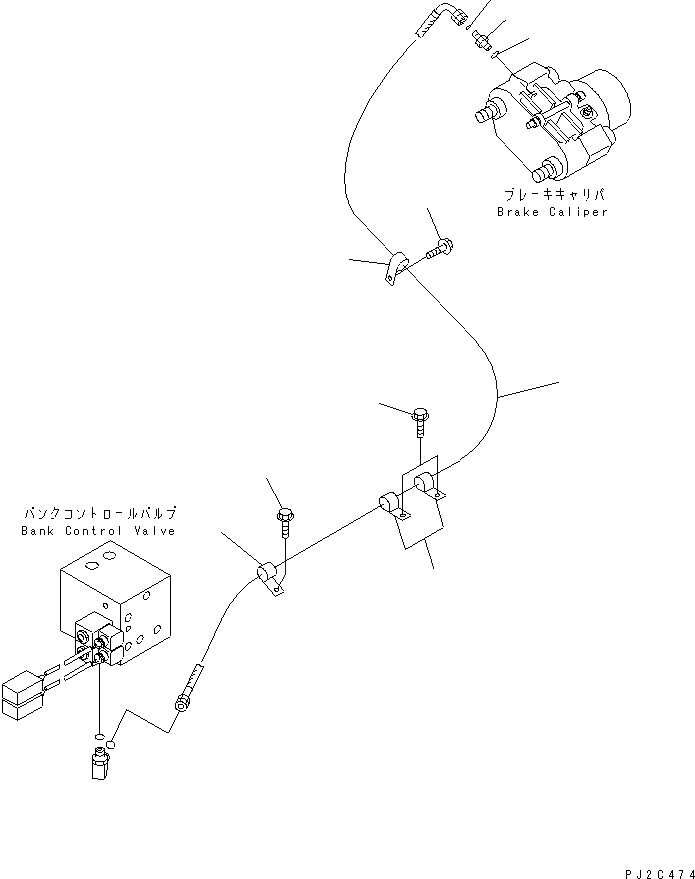 ブレーキキャリパ
Brake Caliper

バンクコントロールバルブ
Bank Control Valve

PJ2C474