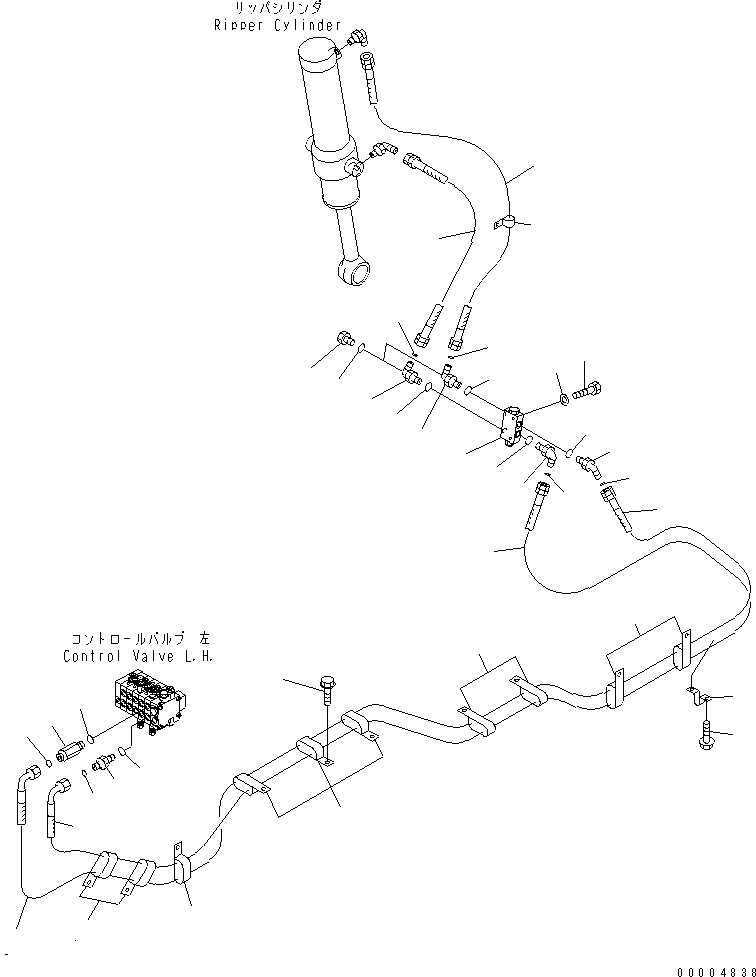 リッパシリンダ
Ripper Cylinder

コントロールバルブ 左
Control Valve L.H.

00004838