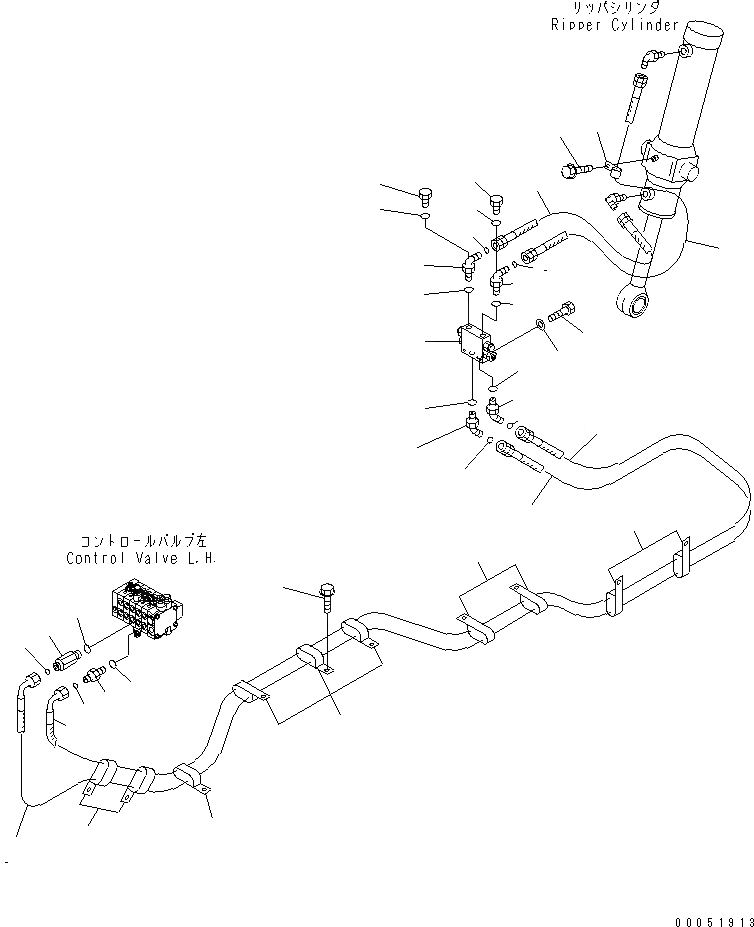 リッパシリンダ
Ripper Cylinder

コントロールバルブ左
Control Valve L.H.

00051913