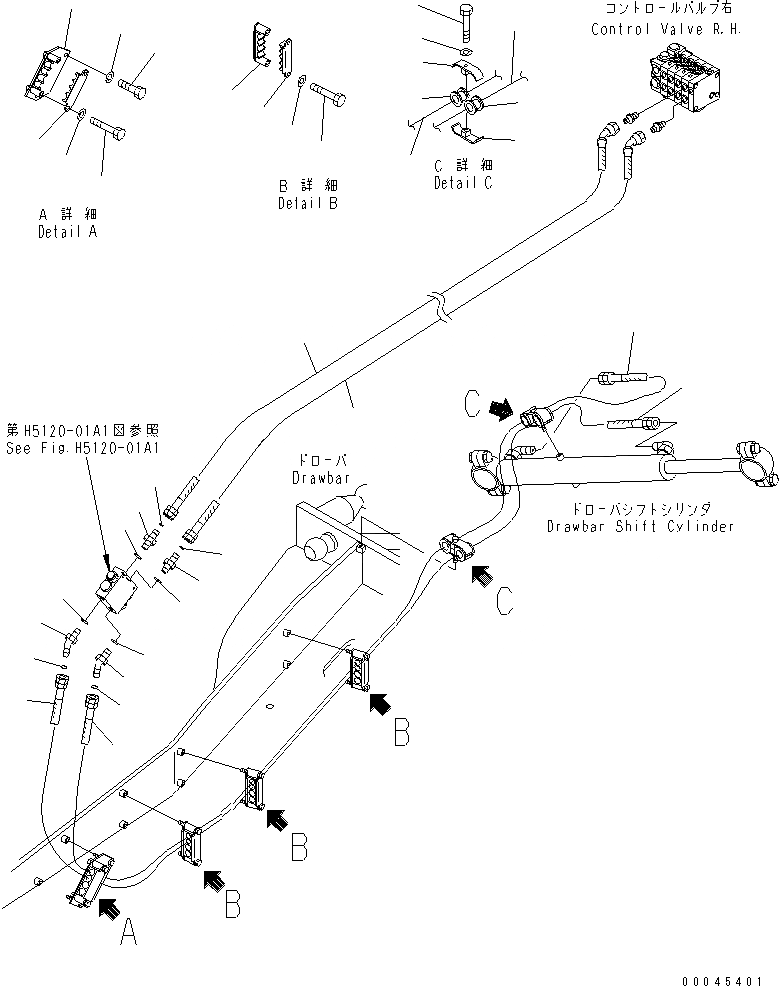 コントロールバルブ右
Control Valve R.H.

A 詳細
Detail A

B 詳細
Detail B

C 詳細
Detail C

第H5120-01A1図参照
See Fig.H5120-01A1

ドローバ
Drawbar

C

ドローバシフトシリンダ
Drawbar Shift Cylinder

C

B

B

B

A

00045401