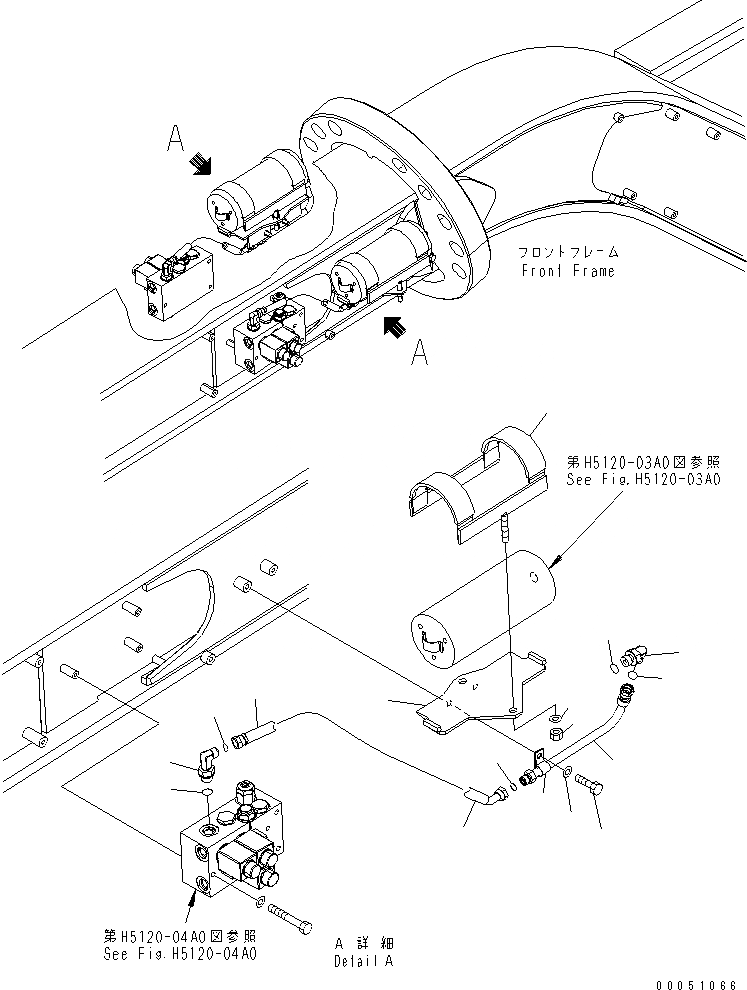 A

フロントフレーム
Front Frame

A

第H5120-03A0図参照
See Fig.H5120-03A0

第H5120-04A0図参照
See Fig.H5120-04A0

A 詳細
Detail A

00051066