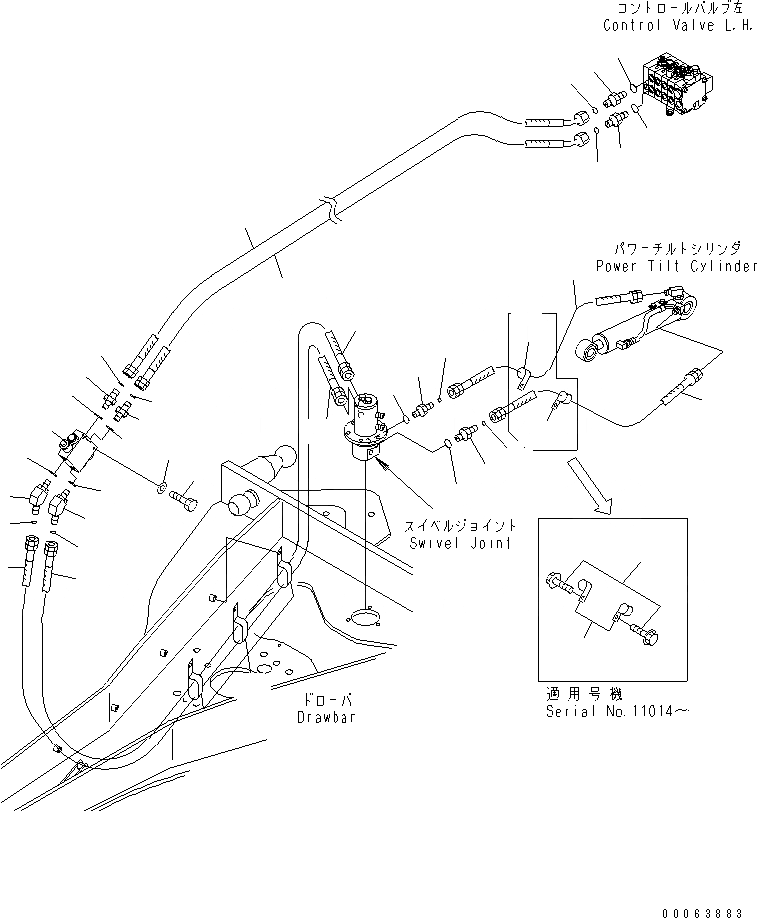 コントロールバルブ左
Control Valve L.H.

パワーチルトシリンダ
Power Tilt Cylinder

スイベルジョイント
Swivel Joint

ドローバ
Drawbar

適用号機
Serial No.11014~

00063883