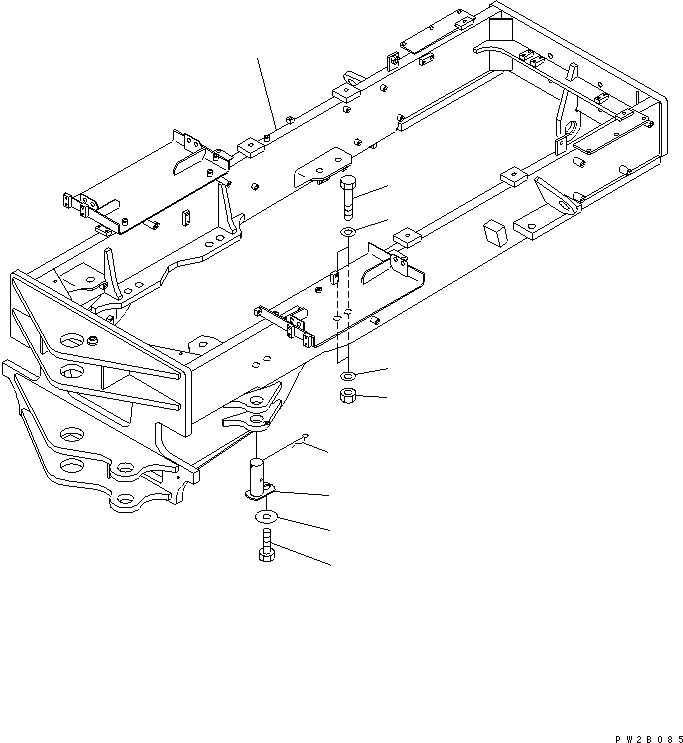 PW2B085