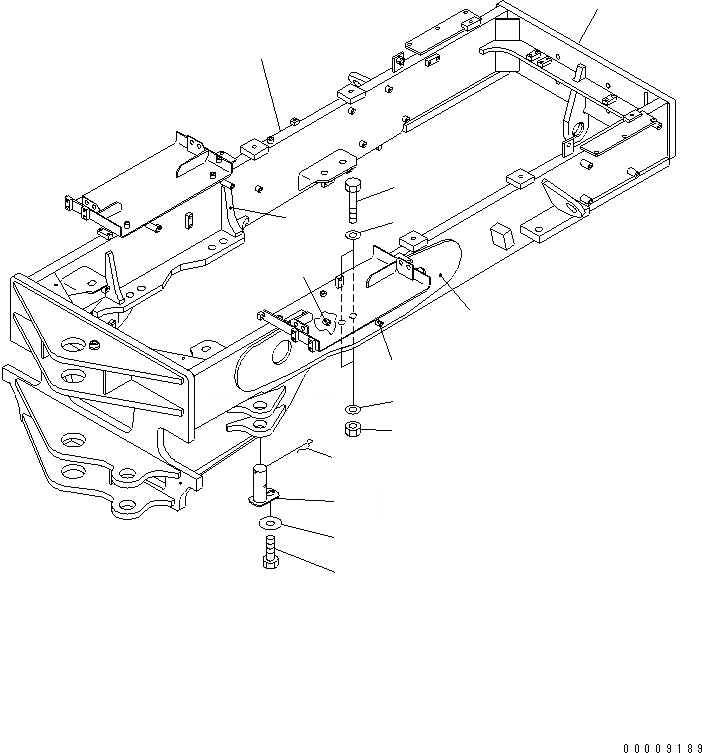 00009189