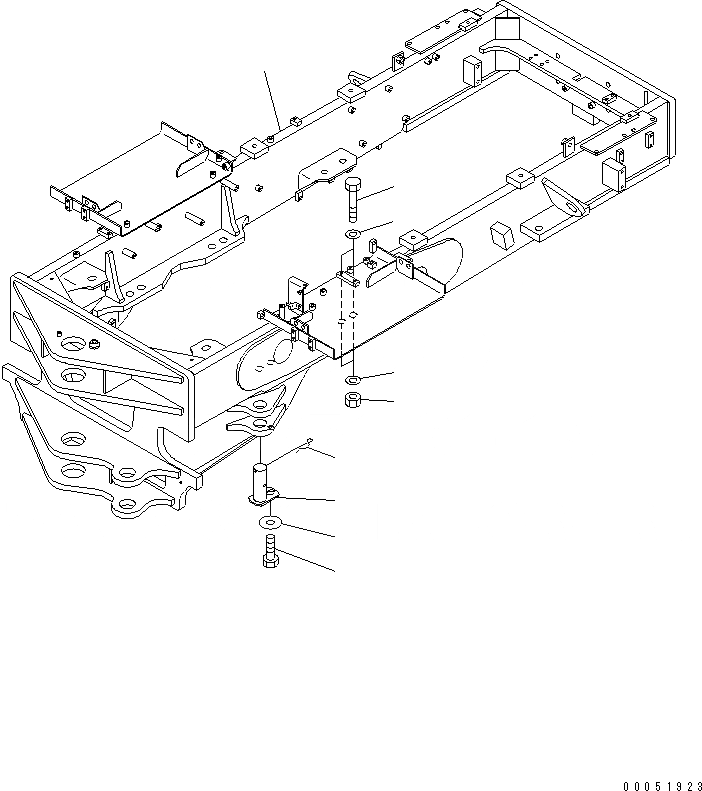 00051923