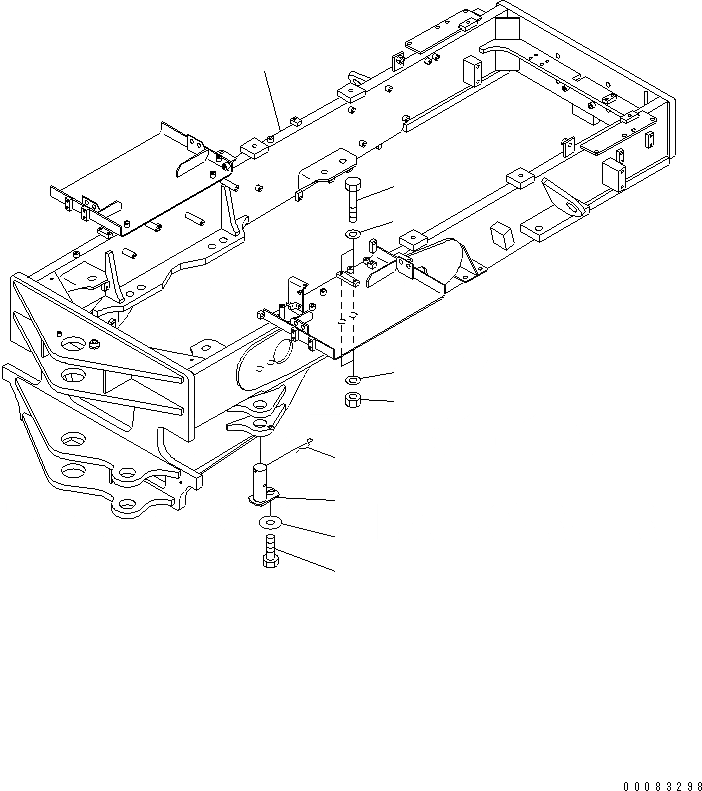 00083298