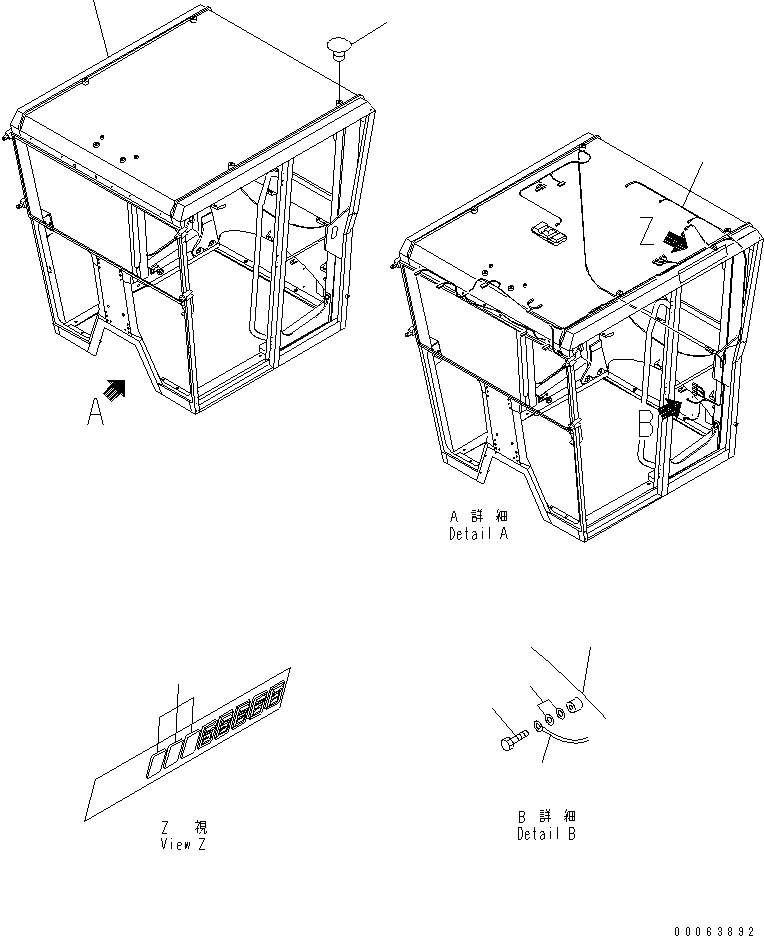 A

Z

B

A 詳 細
Detail A

Z 視
View Z

B 詳 細
Detail B

00063892