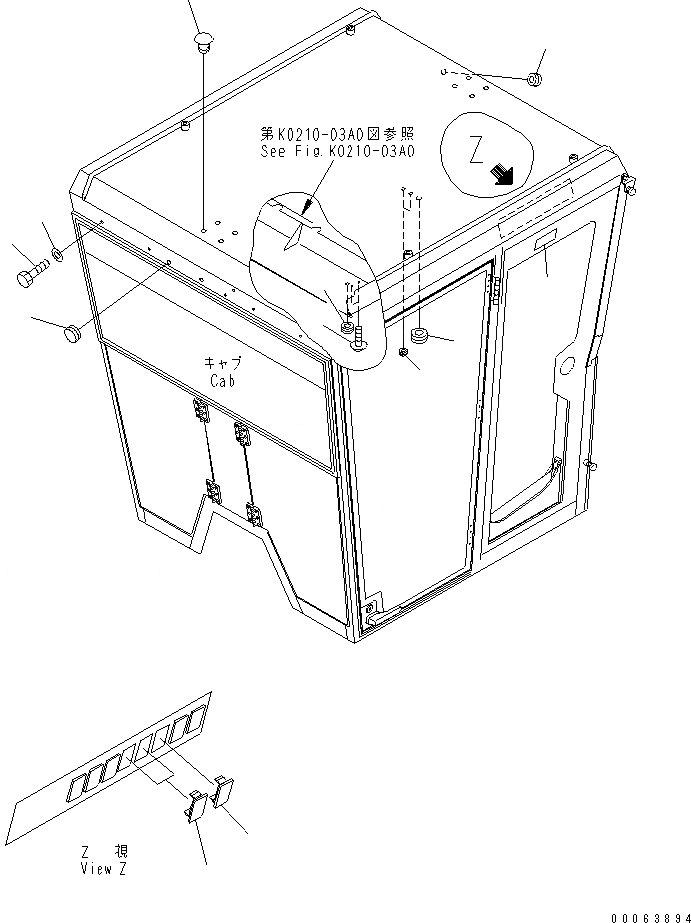 第K0210-03A0図参照
See Fig.K0210-03A0

Z

キャブ
Cab

Z 視
View Z

00063894