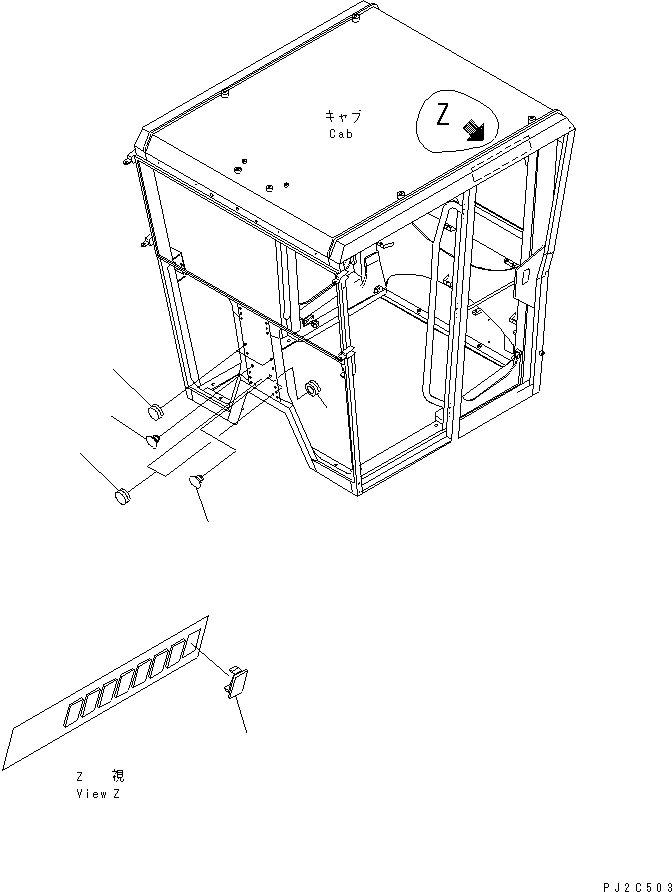 キャブ
Cab

Z

Z 視
View Z

PJ2C503