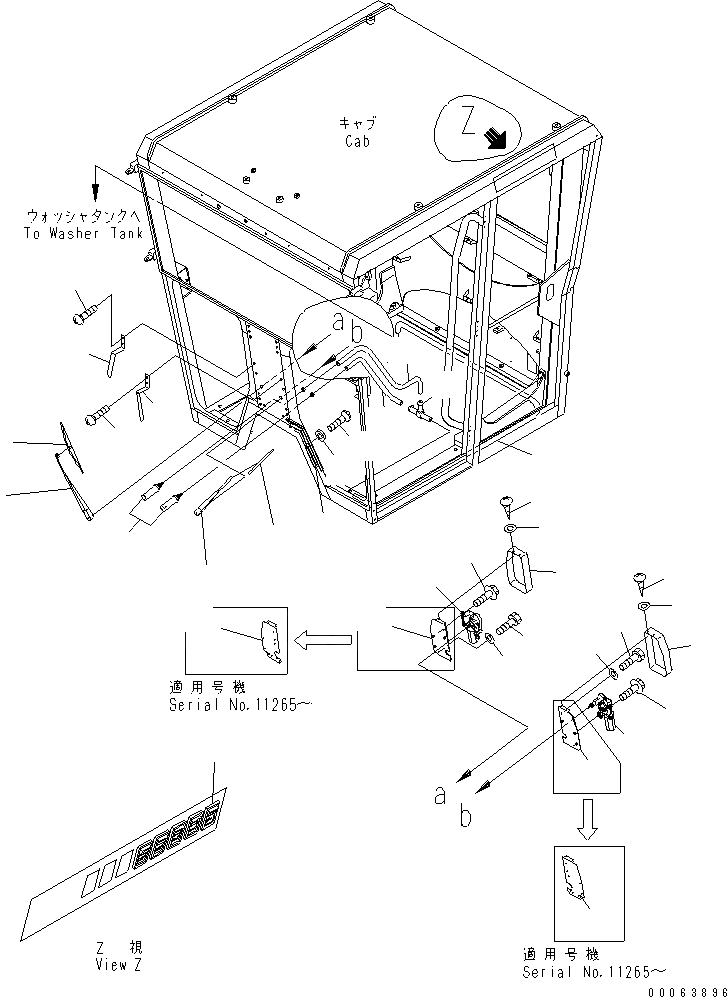 キャブ
Cab

Z

ウォッシャタンクへ
To Washer Tank

a
b

適用号機
Serial No.11265~

a
b

Z 視
View Z

適用号機
Serial No.11265~

00063896