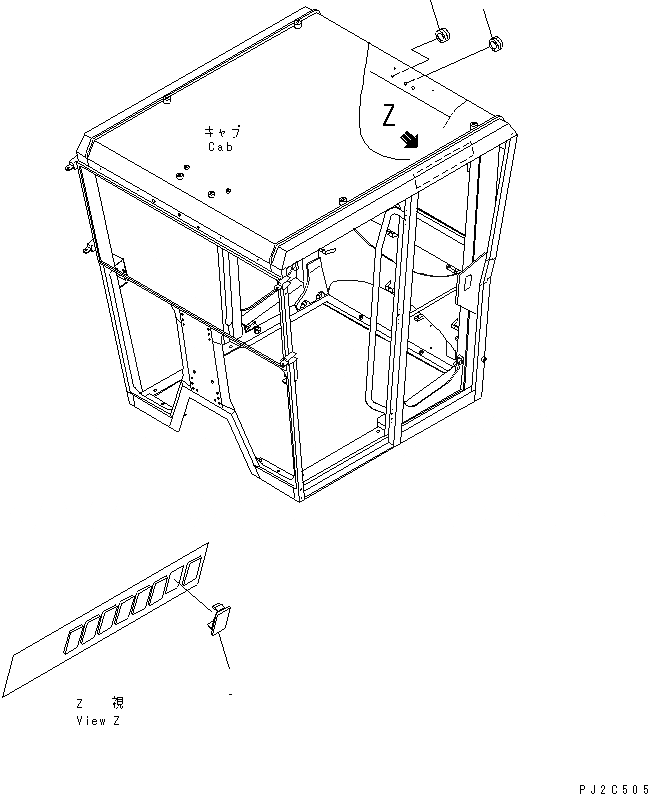 キャブ
Cab

Z

Z 視
View Z

PJ2C505